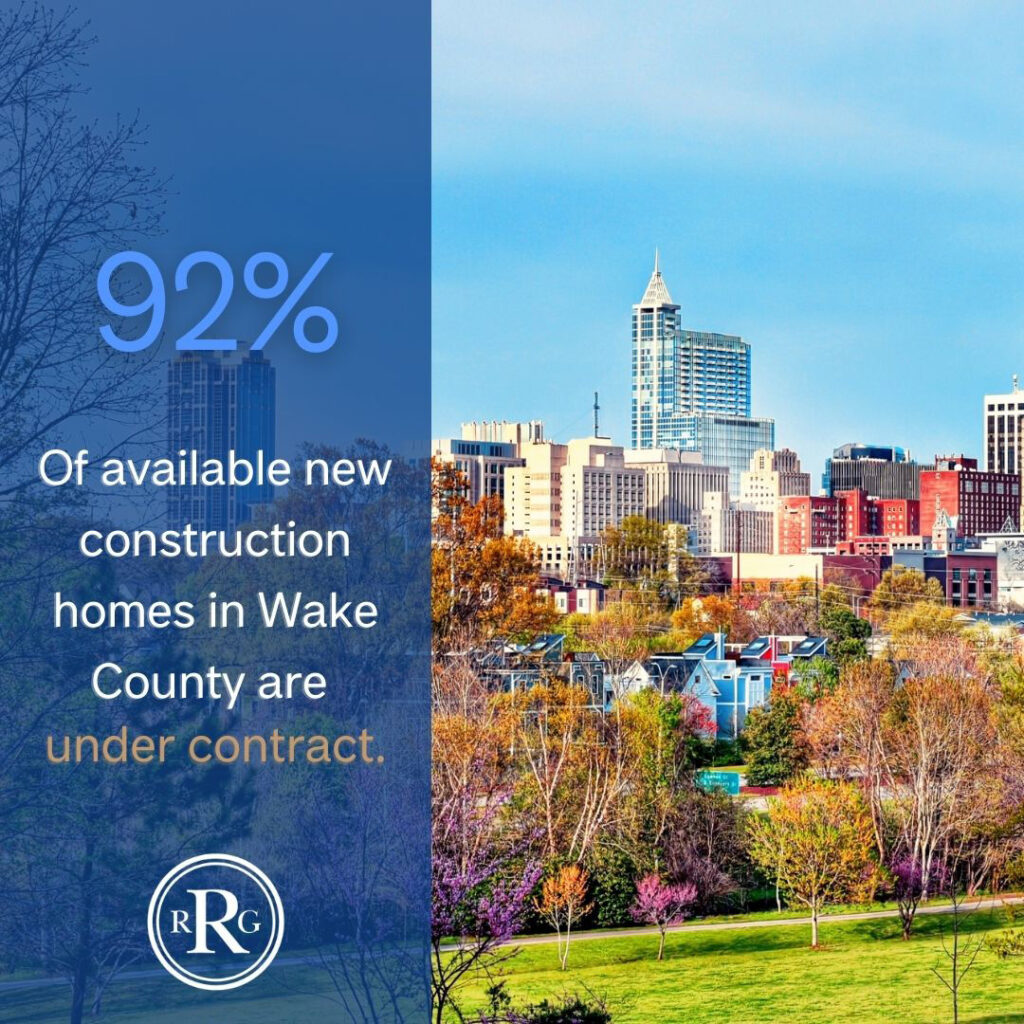 92%

Of available new construction homes in Wake County are under contract.

RRG